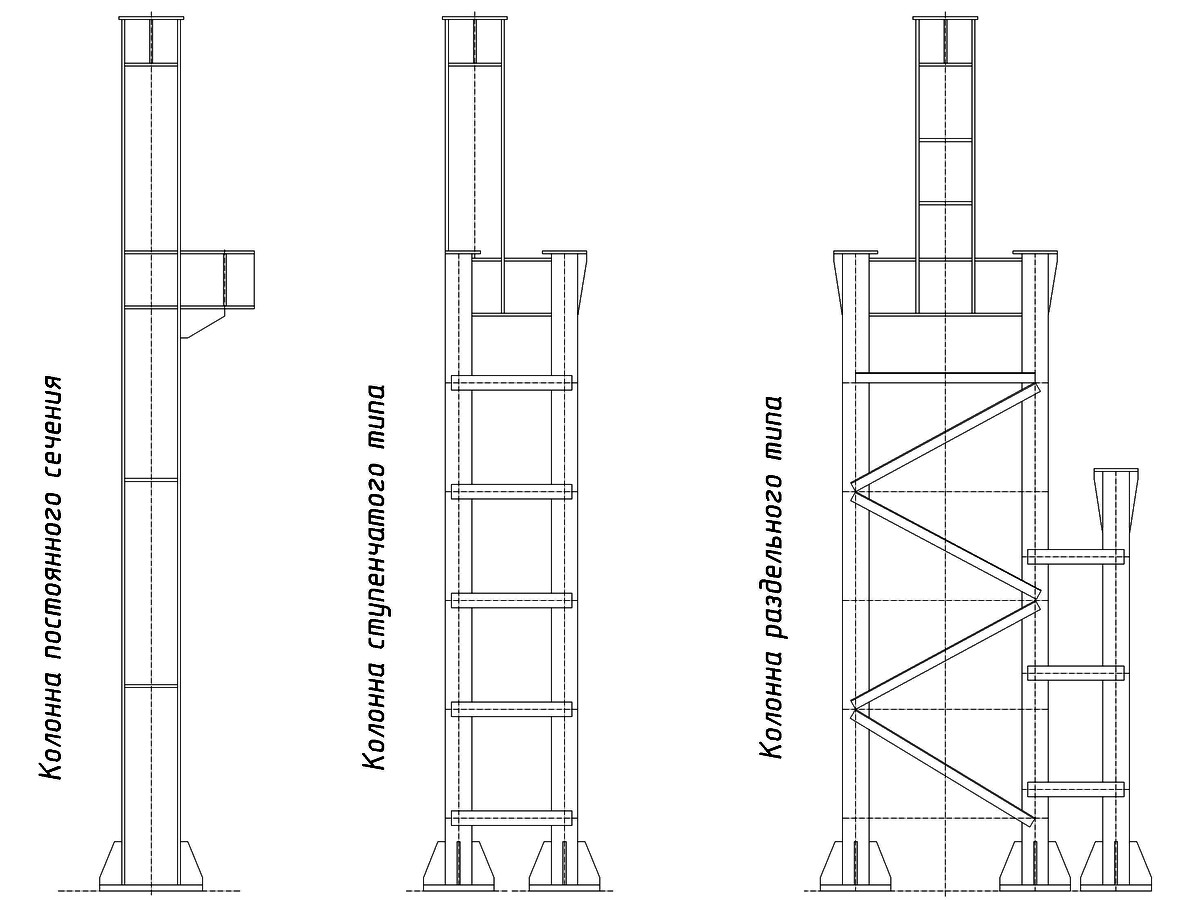 Колонна постоянного сечения

Колонна ступенчатого типа

Колонна раздельного типа